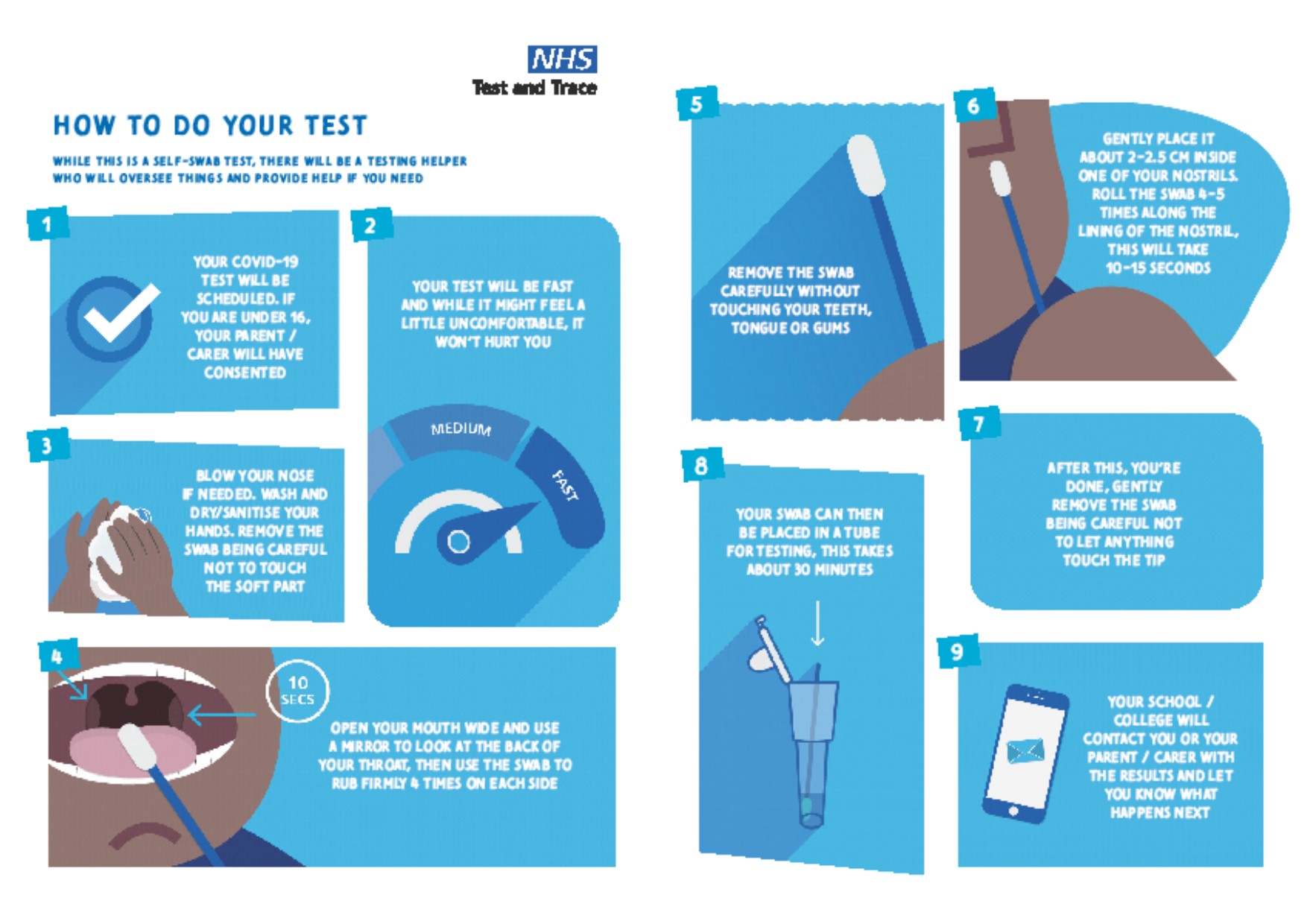 NHS
Test and Trace

HOW TO DO YOUR TEST

WHILE THIS IS A SELF-SWAB TEST, THERE WILL BE A TESTING HELPER WHO WILL OVERSEE THINGS AND PROVIDE HELP IF YOU NEED

1
YOUR COVID-19 TEST WILL BE SCHEDULED. IF YOU ARE UNDER 16, YOUR PARENT / CARER WILL HAVE CONSENTED

2
YOUR TEST WILL BE FAST AND WHILE IT MIGHT FEEL A LITTLE UNCOMFORTABLE, IT WON'T HURT YOU

MEDIUM
FAST

3
BLOW YOUR NOSE IF NEEDED. WASH AND DRY/SANITISE YOUR HANDS. REMOVE THE SWAB BEING CAREFUL NOT TO TOUCH THE SOFT PART

4
10 SECS
OPEN YOUR MOUTH WIDE AND USE A MIRROR TO LOOK AT THE BACK OF YOUR THROAT, THEN USE THE SWAB TO RUB FIRMLY 4 TIMES ON EACH SIDE

5
REMOVE THE SWAB CAREFULLY WITHOUT TOUCHING YOUR TEETH, TONGUE OR GUMS

6
GENTLY PLACE IT ABOUT 2-2.5 CM INSIDE ONE OF YOUR NOSTRILS. ROLL THE SWAB 4-5 TIMES ALONG THE LINING OF THE NOSTRIL, THIS WILL TAKE 10-15 SECONDS

7
AFTER THIS, YOU'RE DONE, GENTLY REMOVE THE SWAB BEING CAREFUL NOT TO LET ANYTHING TOUCH THE TIP

8
YOUR SWAB CAN THEN BE PLACED IN A TUBE FOR TESTING, THIS TAKES ABOUT 30 MINUTES

9
YOUR SCHOOL / COLLEGE WILL CONTACT YOU OR YOUR PARENT / CARER WITH THE RESULTS AND LET YOU KNOW WHAT HAPPENS NEXT